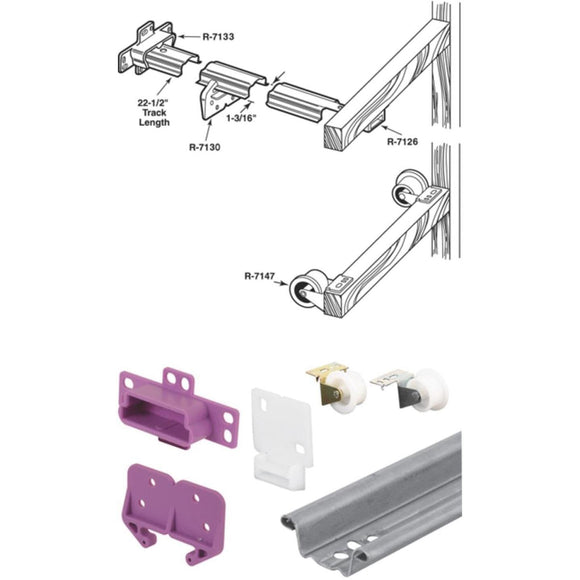 R-7133

22-1/2"
Track
Length

1-3/16"

R-7130

R-7126

R-7147